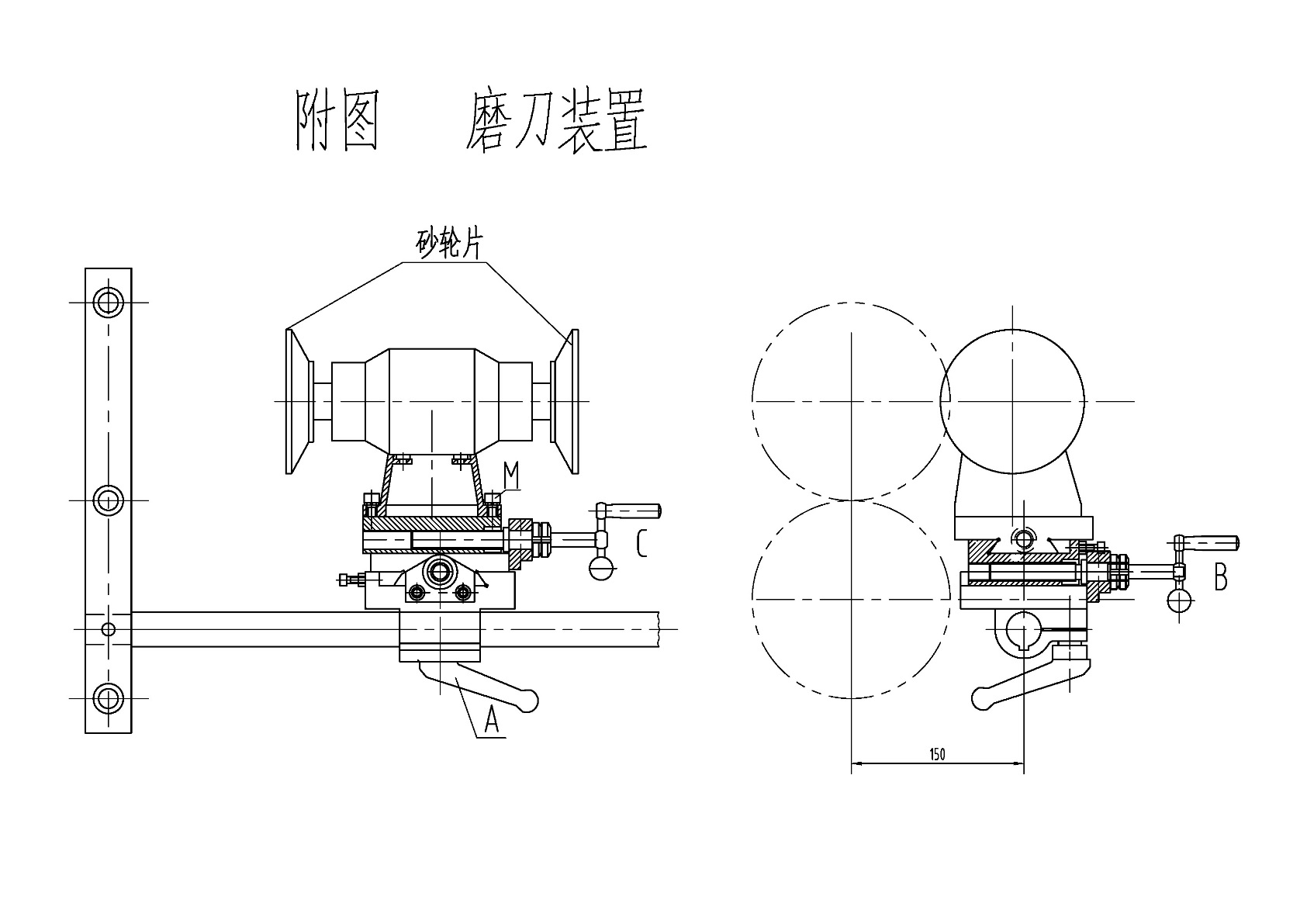 附图　　磨刀装置

砂轮片

M

C

A

B

150